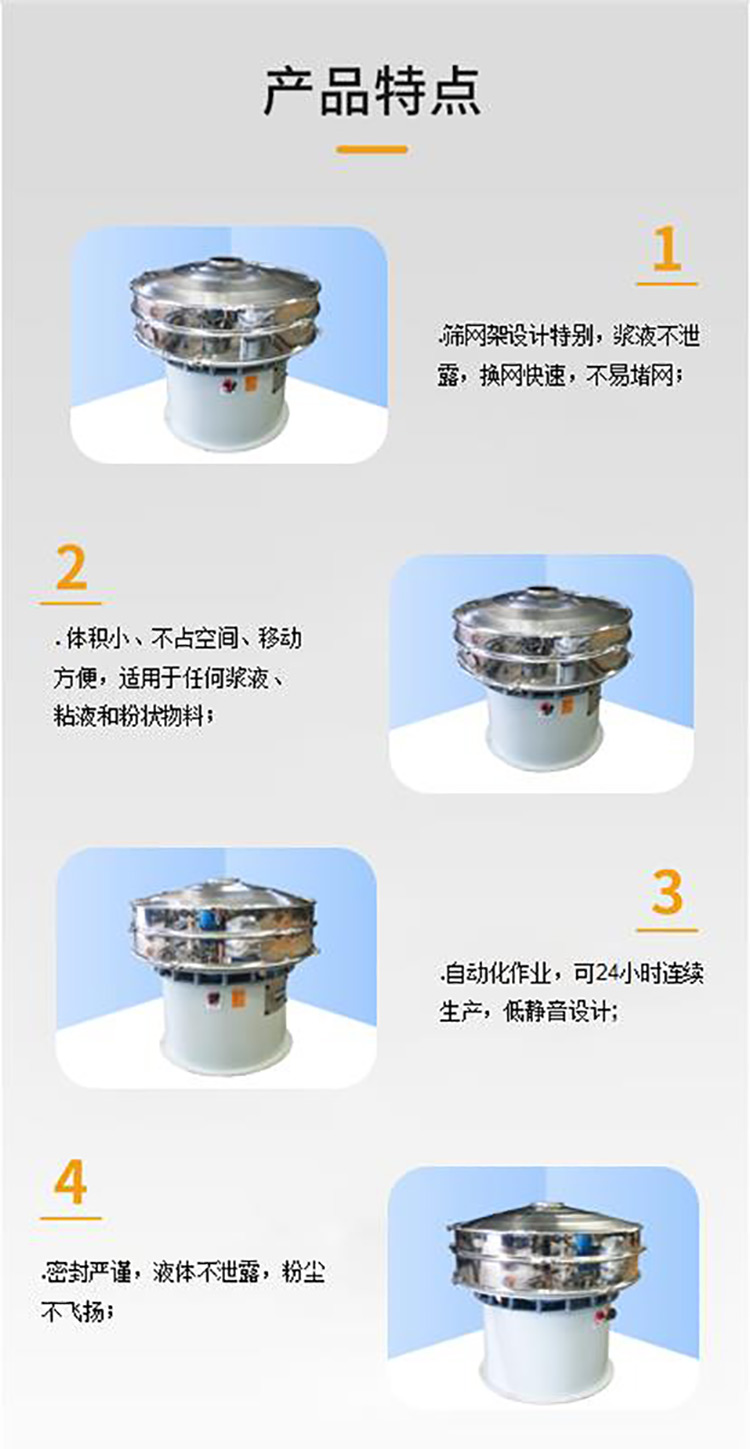 产品特点

1

.筛网架设计特别，浆液不泄露，换网快速，不易堵网；

2

.体积小、不占空间、移动方便，适用于任何浆液、粘液和粉状物料；

3

.自动化作业，可24小时连续生产，低静音设计；

4

.密封严谨，液体不泄露，粉尘不飞扬；