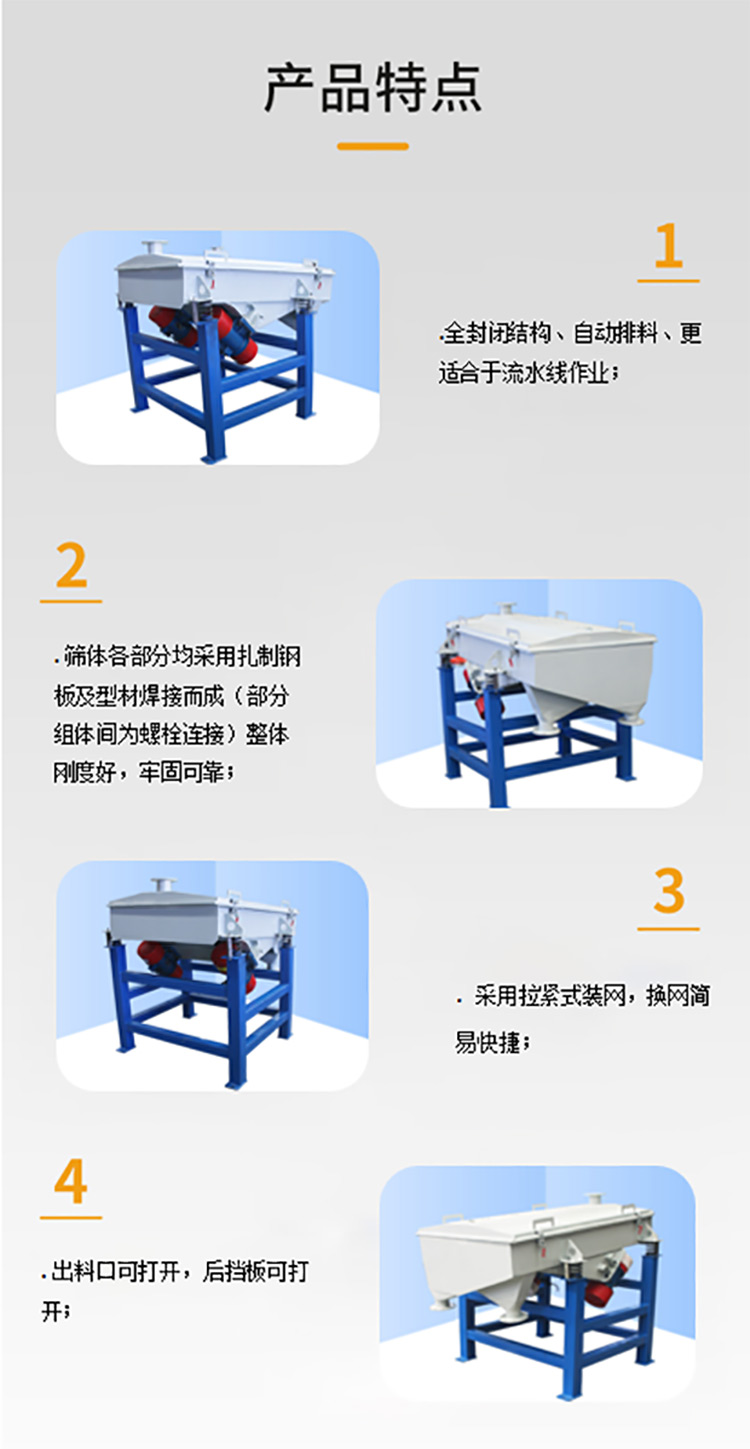 产品特点

1

.全封闭结构、自动排料、更适合于流水线作业；

2

.筛体各部分均采用扎制钢板及型材焊接而成（部分组体间为螺栓连接）整体刚度好，牢固可靠；

3

. 采用拉紧式装网，换网简易快捷；

4

.出料口可打开，后挡板可打开；