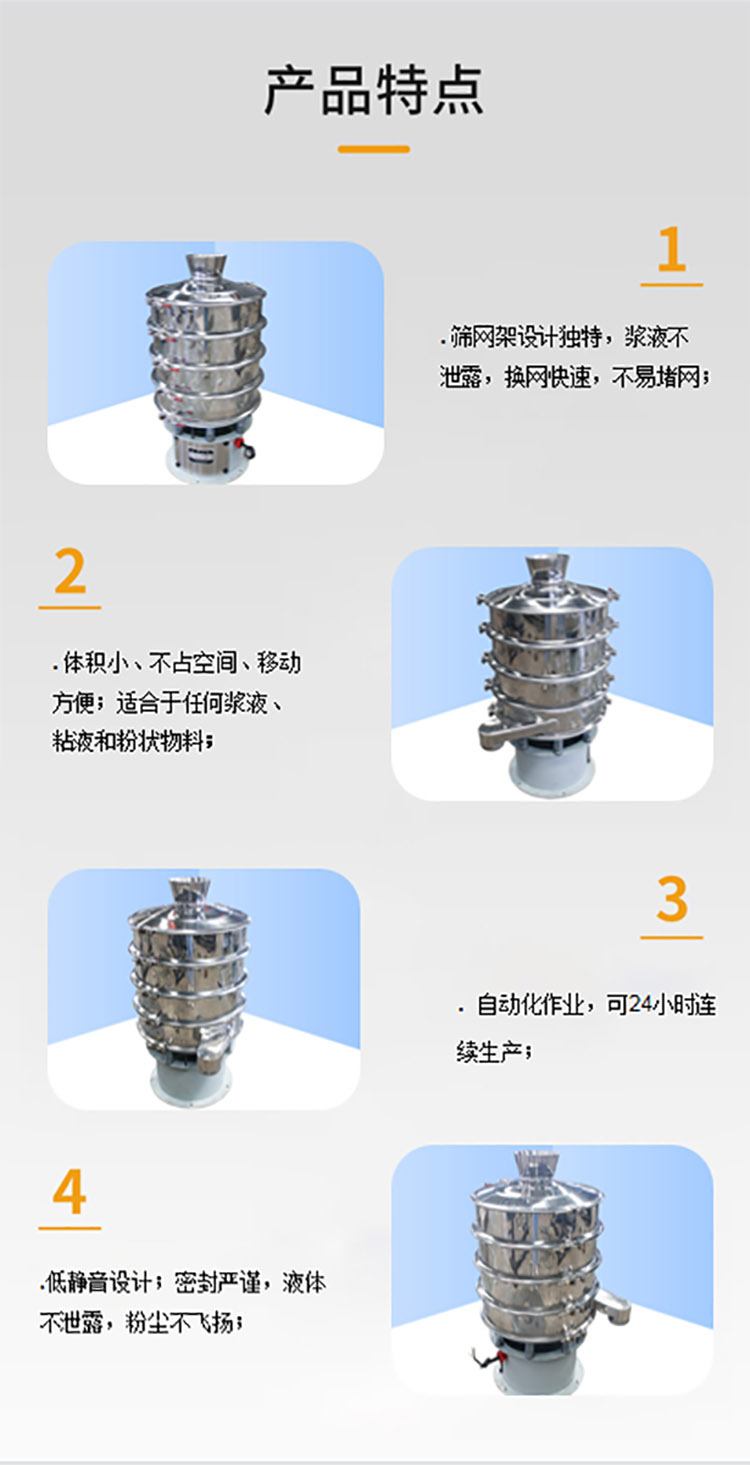 产品特点

1

. 筛网架设计独特，浆液不泄露，换网快速，不易堵网；

2

. 体积小、不占空间、移动方便；适合于任何浆液、粘液和粉状物料；

3

. 自动化作业，可24小时连续生产；

4

. 低静音设计；密封严谨，液体不泄露，粉尘不飞扬；