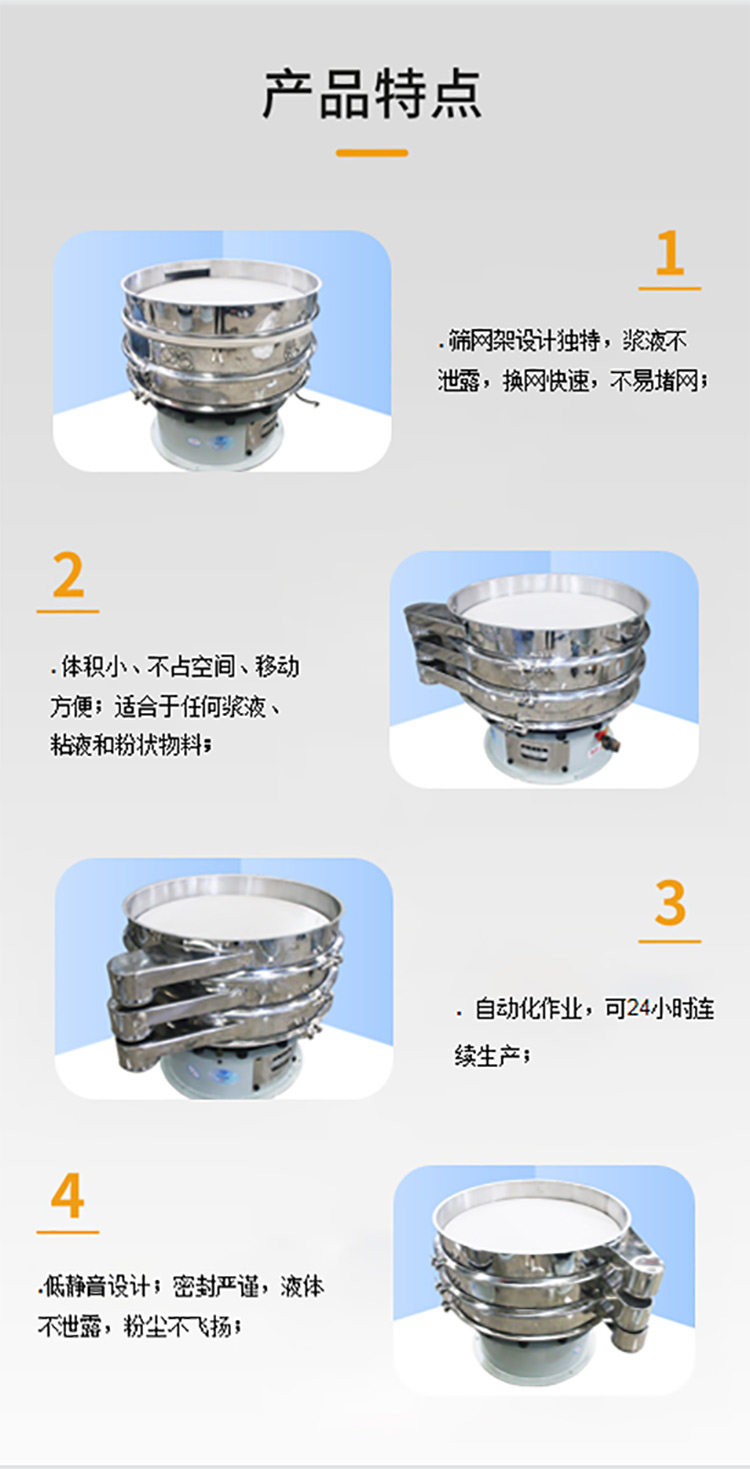 产品特点

1

.筛网架设计独特，浆液不泄露，换网快速，不易堵网；

2

.体积小、不占空间、移动方便；适合于任何浆液、粘液和粉状物料；

3

. 自动化作业，可24小时连续生产；

4

.低静音设计；密封严谨，液体不泄露，粉尘不飞扬；