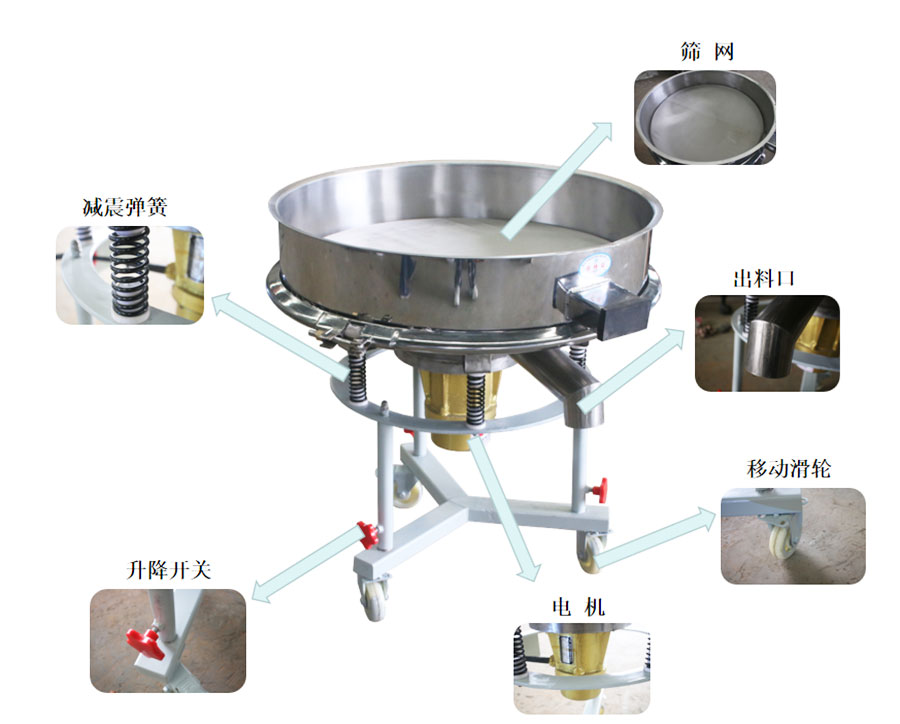 筛 网

减震弹簧

出料口

移动滑轮

升降开关

电 机